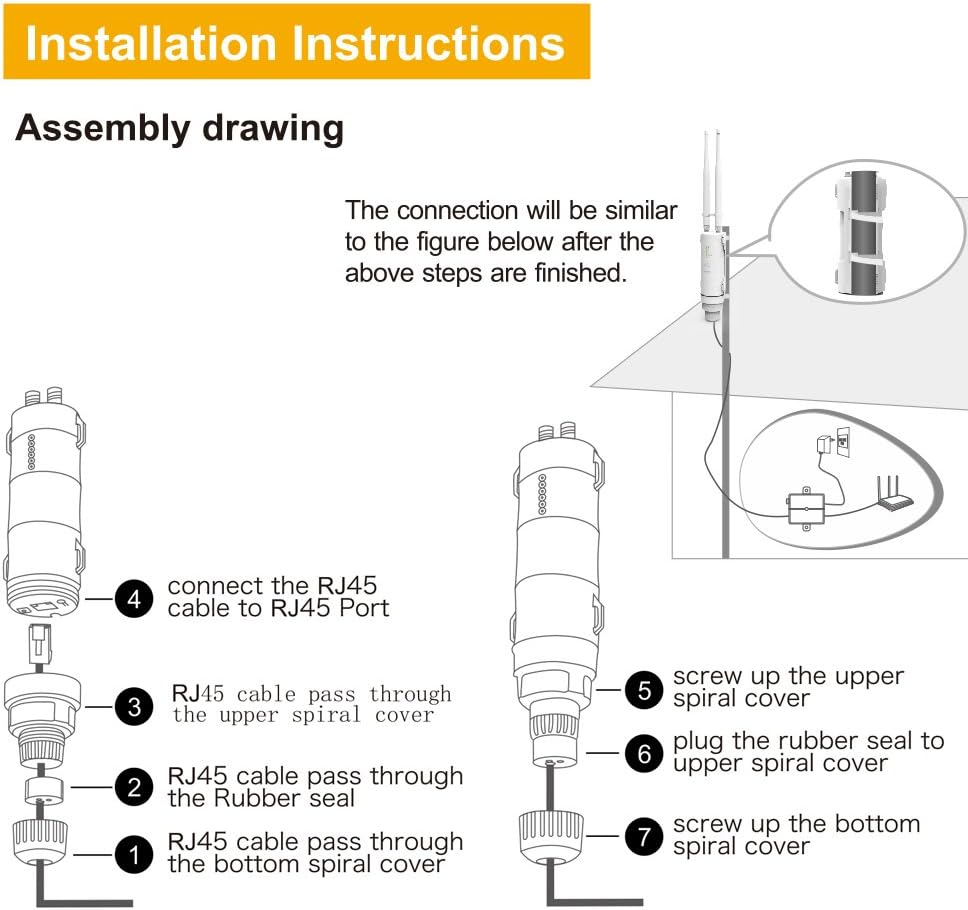 Installation Instructions

Assembly drawing

The connection will be similar to the figure below after the above steps are finished.

4 connect the RJ45 cable to RJ45 Port

3 RJ45 cable pass through the upper spiral cover

2 RJ45 cable pass through the Rubber seal

1 RJ45 cable pass through the bottom spiral cover

5 screw up the upper spiral cover

6 plug the rubber seal to upper spiral cover

7 screw up the bottom spiral cover